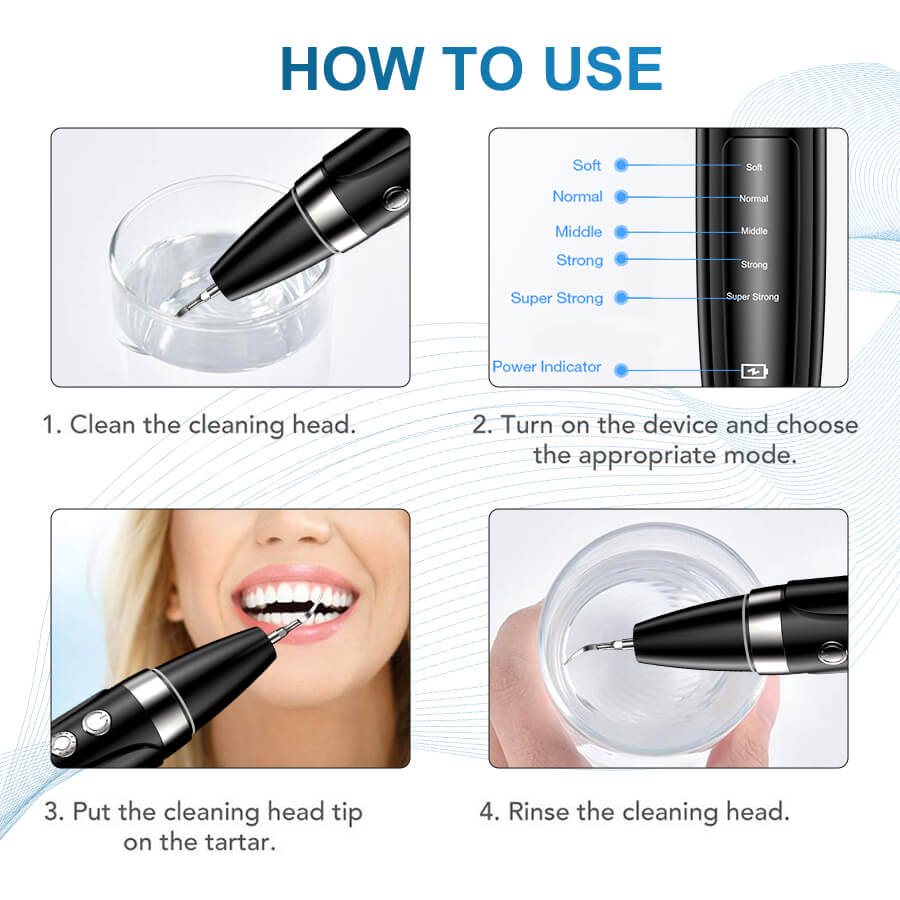 HOW TO USE

1. Clean the cleaning head.

Soft
Normal
Middle
Strong
Super Strong
Power Indicator

Soft
Normal
Middle
Strong
Super Strong

2. Turn on the device and choose the appropriate mode.

3. Put the cleaning head tip on the tartar.

4. Rinse the cleaning head.