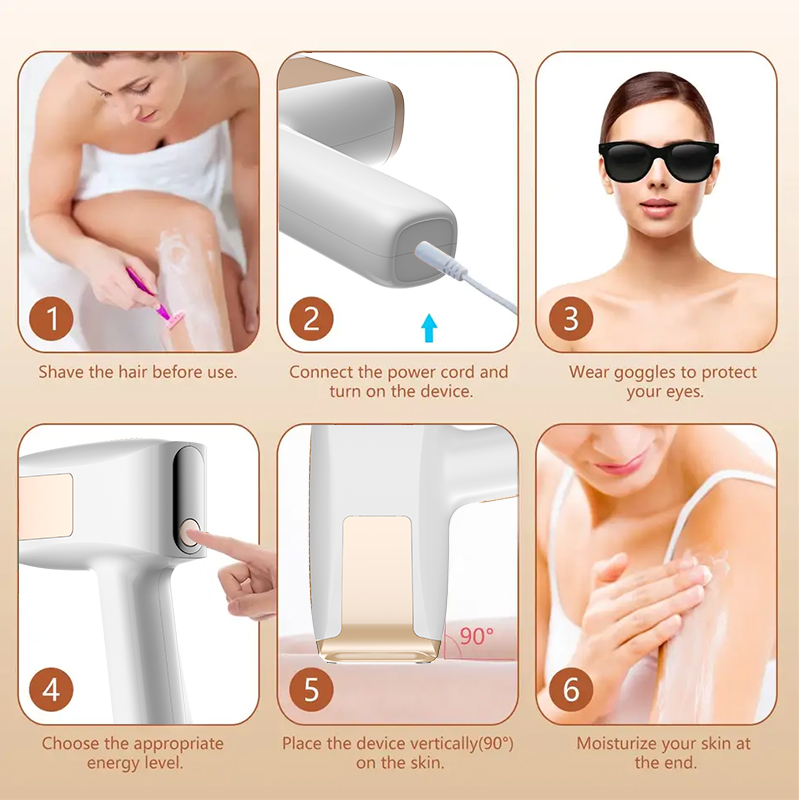 1

Shave the hair before use.

2

Connect the power cord and turn on the device.

3

Wear goggles to protect your eyes.

4

Choose the appropriate energy level.

90°

5

Place the device vertically(90°) on the skin.

6

Moisturize your skin at the end.