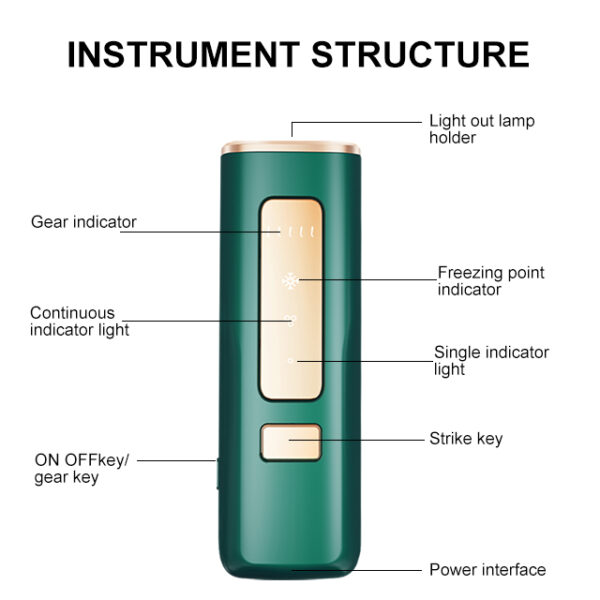 INSTRUMENT STRUCTURE

Light out lamp holder

Gear indicator

Freezing point indicator

Continuous indicator light

Single indicator light

Strike key

ON OFFkey/ gear key

Power interface