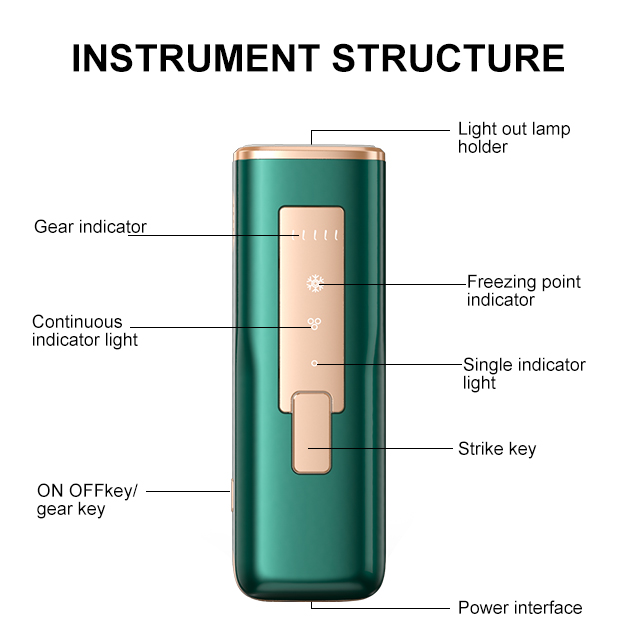 INSTRUMENT STRUCTURE

Light out lamp holder

Gear indicator

Freezing point indicator

Continuous indicator light

Single indicator light

Strike key

ON OFFkey/ gear key

Power interface